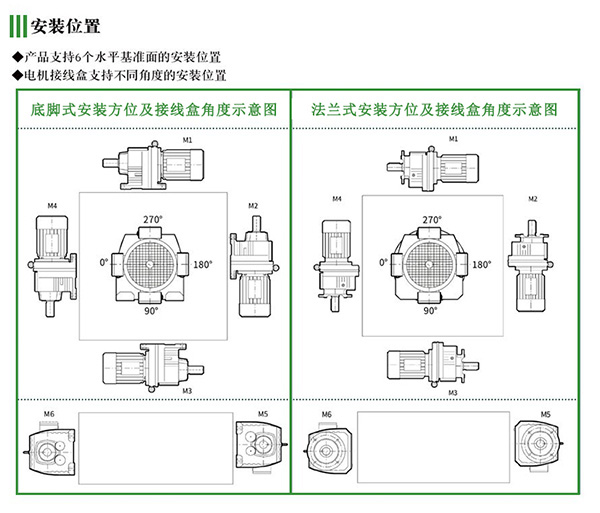 安装位置

◆产品支持6个水平基准面的安装位置
◆电机接线盒支持不同角度的安装位置

底脚式安装方位及接线盒角度示意图

M1
M4
M2
270°
0°
180°
90°
M3
M6
M5

法兰式安装方位及接线盒角度示意图

M1
M4
M2
270°
0°
180°
90°
M3
M6
M5