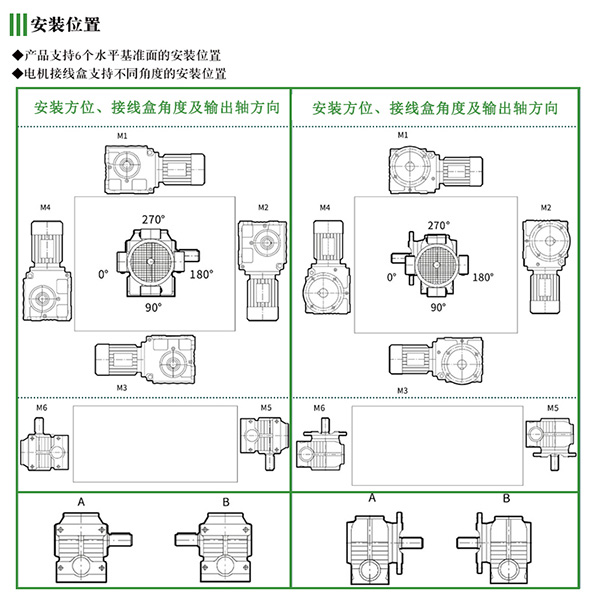 安装位置

◆产品支持6个水平基准面的安装位置
◆电机接线盒支持不同角度的安装位置

安装方位、接线盒角度及输出轴方向

M1
M4
M2
270°
0°
180°
90°
M3
M6
M5
A
B

安装方位、接线盒角度及输出轴方向

M1
M4
M2
270°
0°
180°
90°
M3
M6
M5
A
B